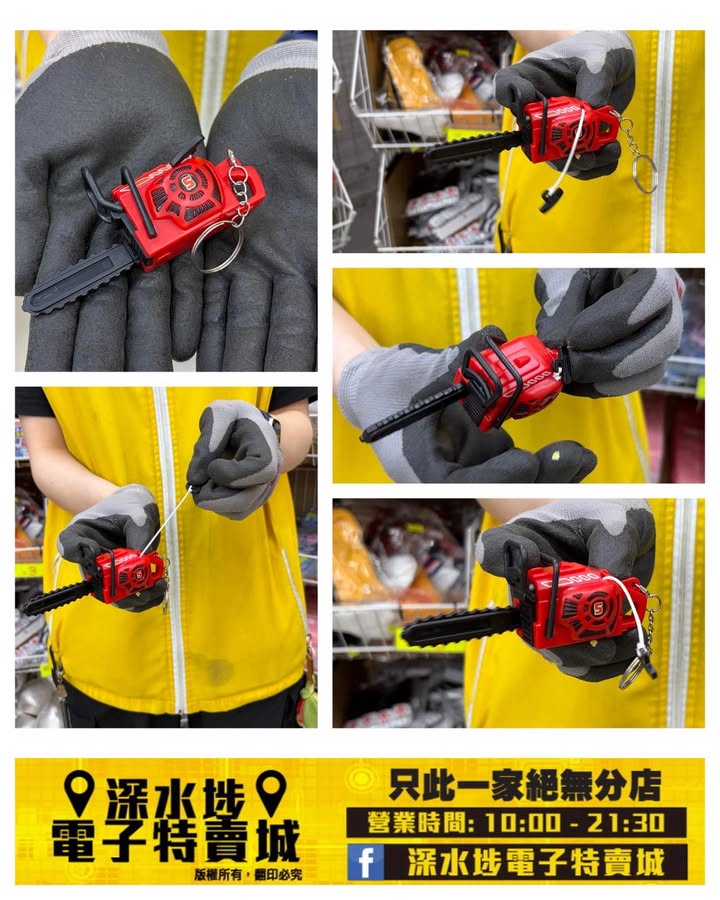 深水埗
電子特賣城
版權所有，翻印必究

只此一家絕無分店
營業時間: 10:00 - 21:30
f 深水埗電子特賣城