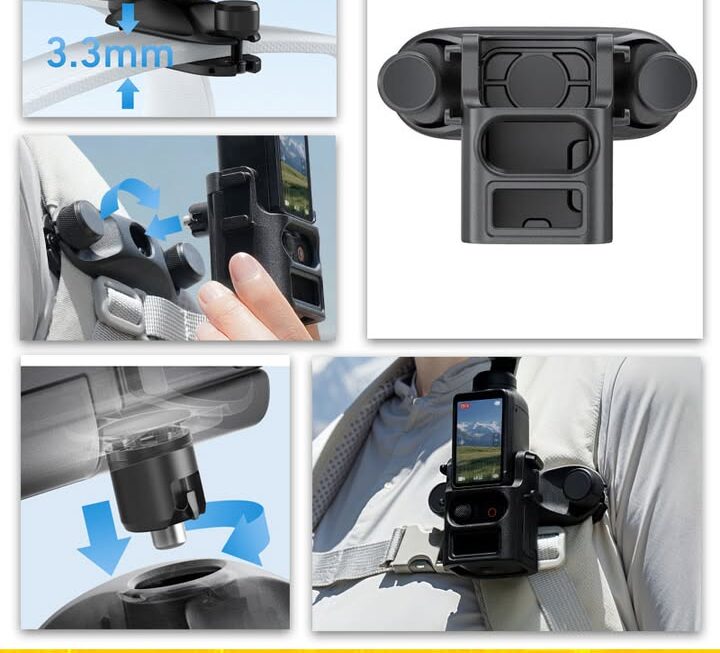 3.3mm