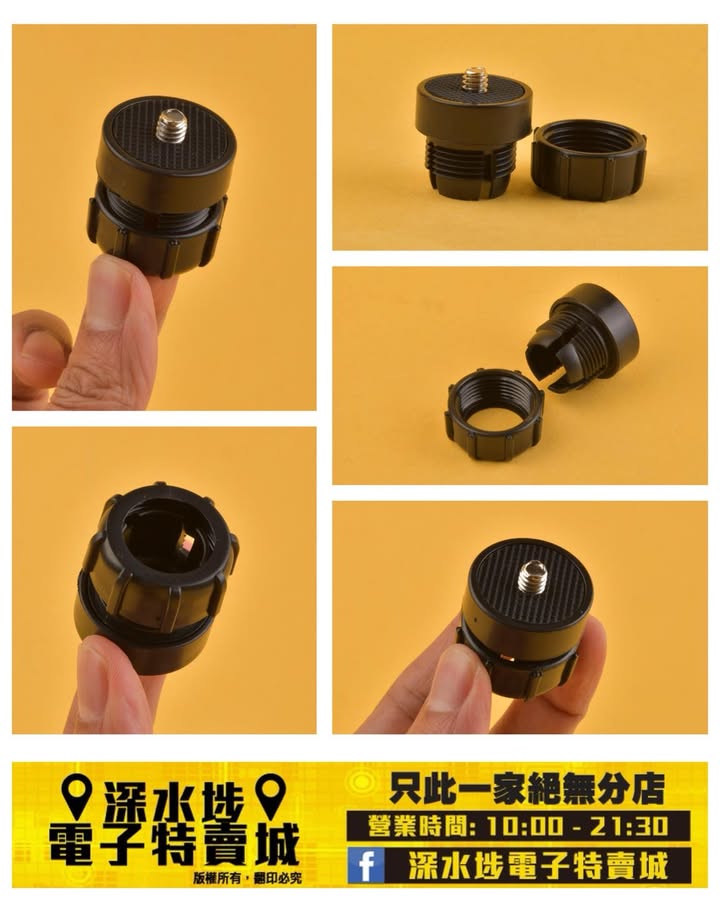 深水埗
電子特賣城
版權所有，翻印必究

只此一家絕無分店
營業時間: 10:00 - 21:30
f 深水埗電子特賣城